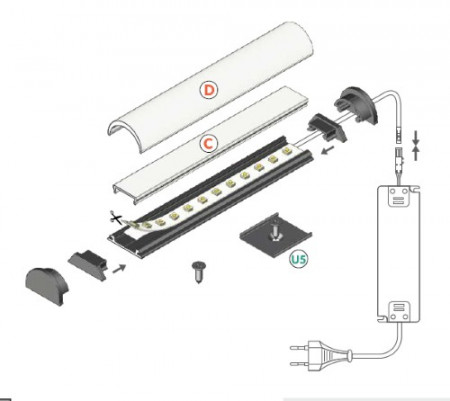 D
C
U5