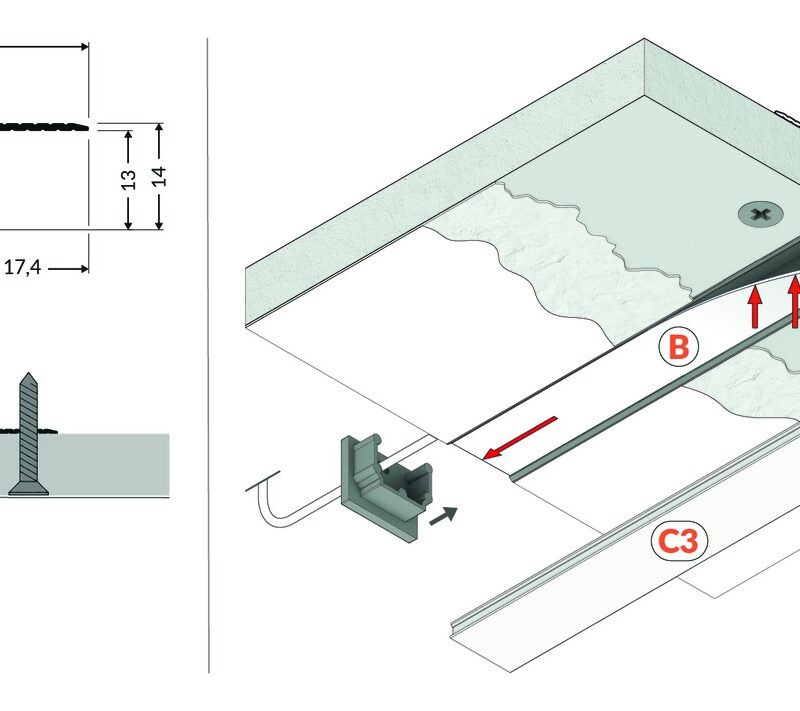 13
14
17,4
B
C3